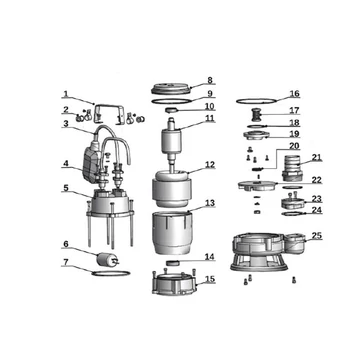 1
2
3
4
5
6
7
8
9
10
11
12
13
14
15
16
17
18
19
20
21
22
23
24
25