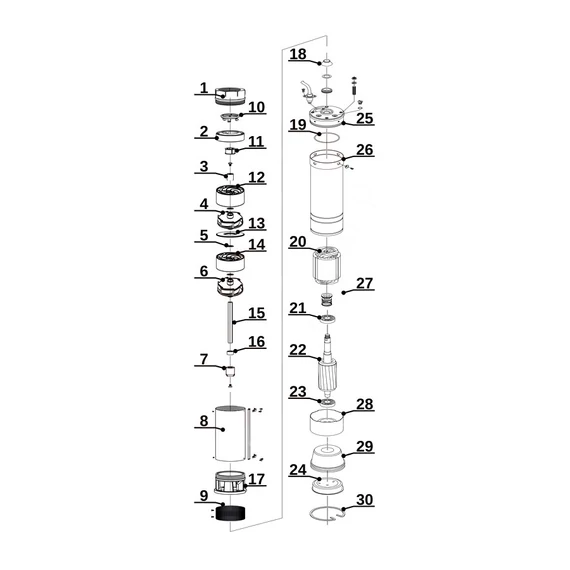 1
10
2
11
3
12
4
13
5
14
6
15
16
7
8
17
9
18
25
19
26
20
27
21
22
23
28
29
24
30