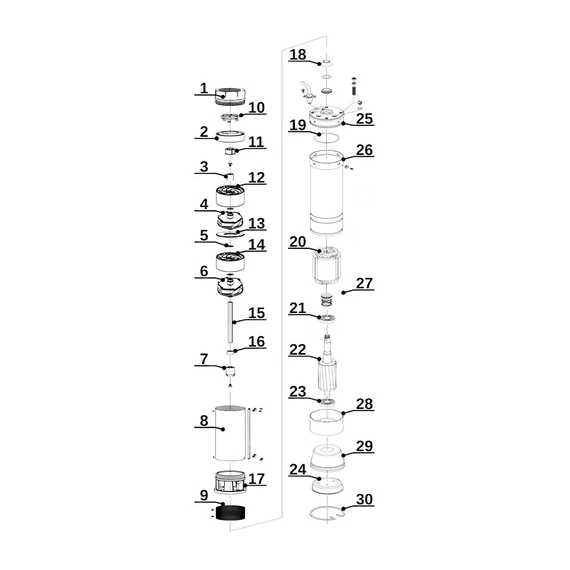 1
10
2
11
3
12
4
13
5
14
6
15
16
7
8
17
9
18
25
19
26
20
27
21
22
23
28
29
24
30