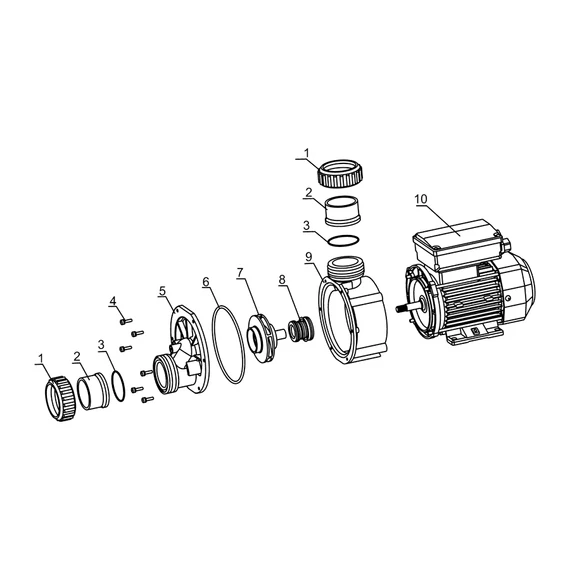 1
2
3
10
9
8
7
6
5
4
3
2
1