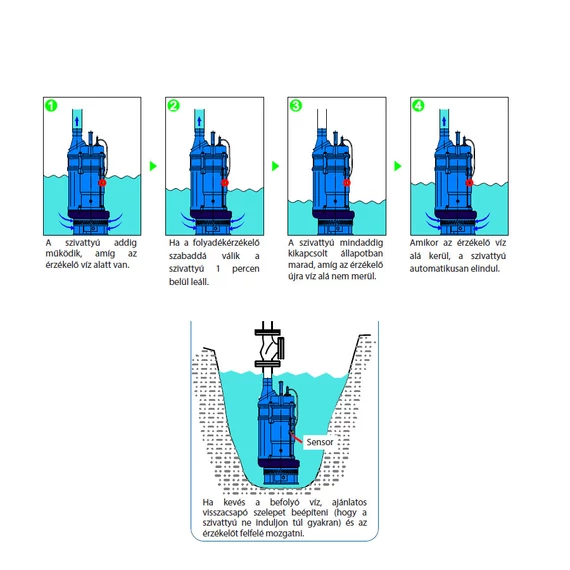 1

A szivattyú addig működik, amíg az érzékelő víz alatt van.

2

Ha a folyadékérzékelő szabaddá válik a szivattyú 1 percen belül leáll.

3

A szivattyú mindaddig kikapcsolt állapotban marad, amíg az érzékelő újra víz alá nem merül.

4

Amikor az érzékelő víz alá kerül, a szivattyú automatikusan elindul.

Sensor

Ha kevés a befolyó víz, ajánlatos visszacsapó szelepet beépíteni (hogy a szivattyú ne induljon túl gyakran) és az érzékelőt felfelé mozgatni.